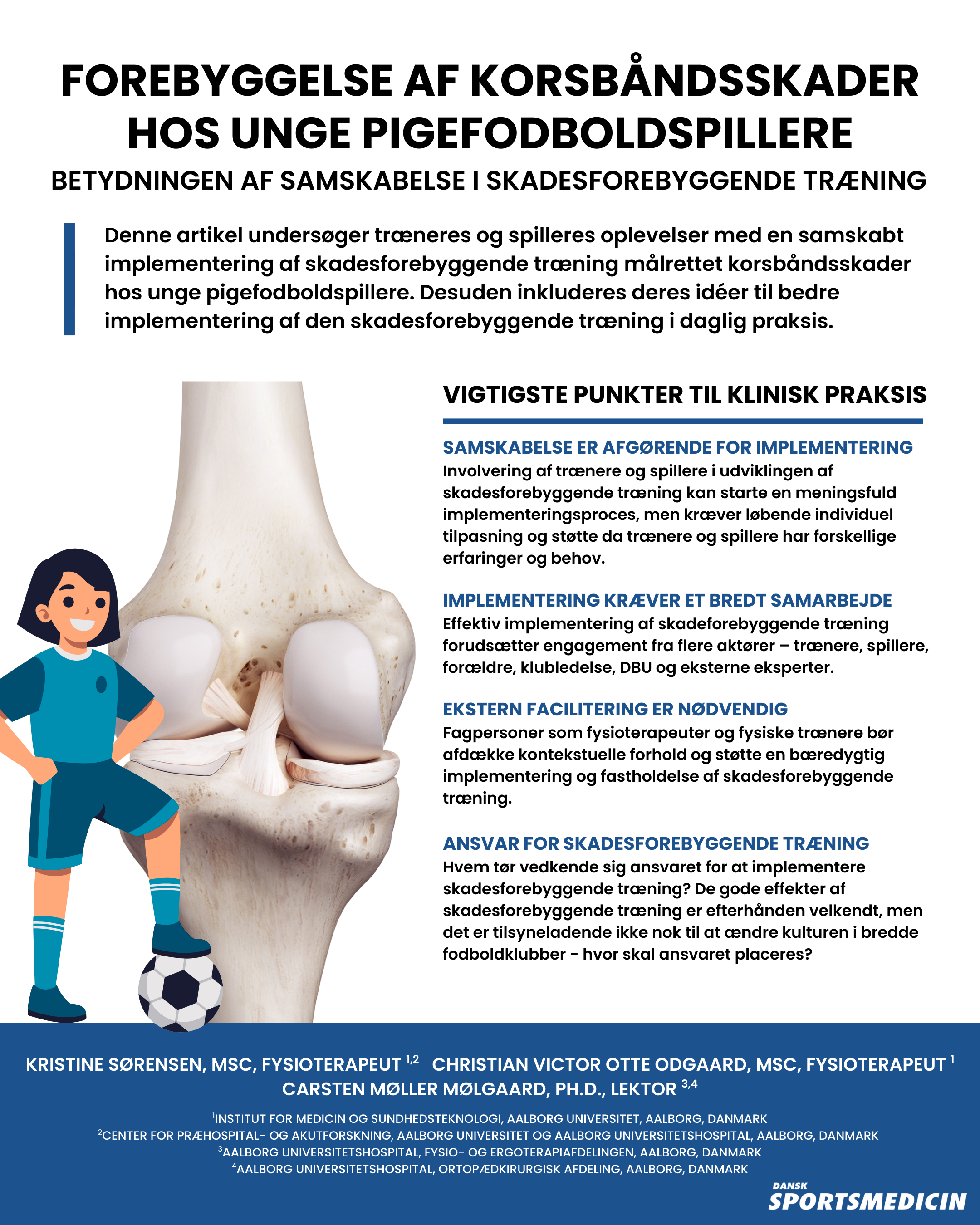 FOREBYGGELSE AF KORSBÅNDSSKADER HOS UNGE PIGEFODBOLDSPILLERE

BETYDNINGEN AF SAMSKABELSE I SKADESFOREBYGGENDE TRÆNING

Denne artikel undersøger træneres og spilleres oplevelser med en samskabt implementering af skadesforebyggende træning målrettet korsbåndsskader hos unge pigefodboldspillere. Desuden inkluderes deres idéer til bedre implementering af den skadesforebyggende træning i daglig praksis.

VIGTIGSTE PUNKTER TIL KLINISK PRAKSIS

SAMSKABELSE ER AFGØRENDE FOR IMPLEMENTERING
Involvering af trænere og spillere i udviklingen af skadesforebyggende træning kan starte en meningsfuld implementeringsproces, men kræver løbende individuel tilpasning og støtte da trænere og spillere har forskellige erfaringer og behov.

IMPLEMENTERING KRÆVER ET BREDT SAMARBEJDE
Effektiv implementering af skadeforebyggende træning forudsætter engagement fra flere aktører – trænere, spillere, forældre, klubledelse, DBU og eksterne eksperter.

EKSTERN FACILITERING ER NØDVENDIG
Fagpersoner som fysioterapeuter og fysiske trænere bør afdække kontekstuelle forhold og støtte en bæredygtig implementering og fastholdelse af skadesforebyggende træning.

ANSVAR FOR SKADESFOREBYGGENDE TRÆNING
Hvem tør vedkende sig ansvaret for at implementere skadesforebyggende træning? De gode effekter af skadesforebyggende træning er efterhånden velkendt, men det er tilsyneladende ikke nok til at ændre kulturen i bredde fodboldklubber - hvor skal ansvaret placeres?

KRISTINE SØRENSEN, MSC, FYSIOTERAPEUT $^{1,2}$ CHRISTIAN VICTOR OTTE ODGAARD, MSC, FYSIOTERAPEUT $^{1}$
CARSTEN MØLLER MØLGAARD, PH.D., LEKTOR $^{3,4}$

$^{1}$INSTITUT FOR MEDICIN OG SUNDHEDSTEKNOLOGI, AALBORG UNIVERSITET, AALBORG, DANMARK
$^{2}$CENTER FOR PRÆHOSPITAL- OG AKUTFORSKNING, AALBORG UNIVERSITET OG AALBORG UNIVERSITETSHOSPITAL, AALBORG, DANMARK
$^{3}$AALBORG UNIVERSITETSHOSPITAL, FYSIO- OG ERGOTERAPIAFDELINGEN, AALBORG, DANMARK
$^{4}$AALBORG UNIVERSITETSHOSPITAL, ORTOPÆDKIRURGISK AFDELING, AALBORG, DANMARK

DANSK SPORTSMEDICIN